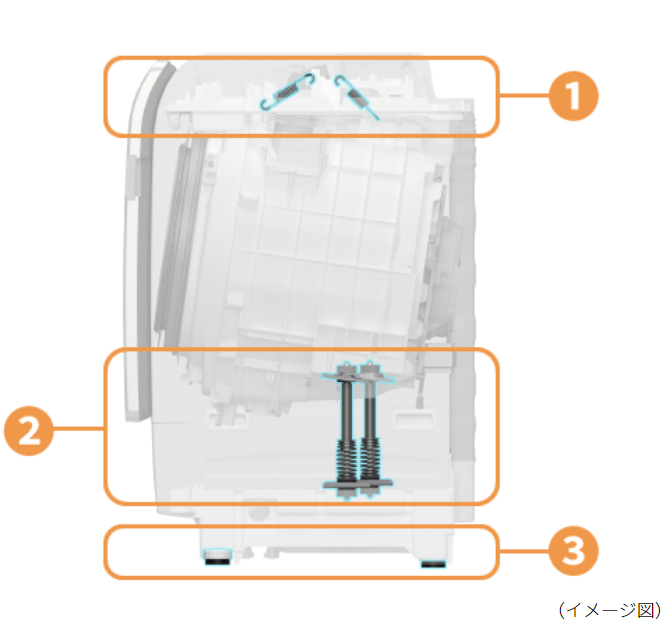 1

2

3

（イメージ図）